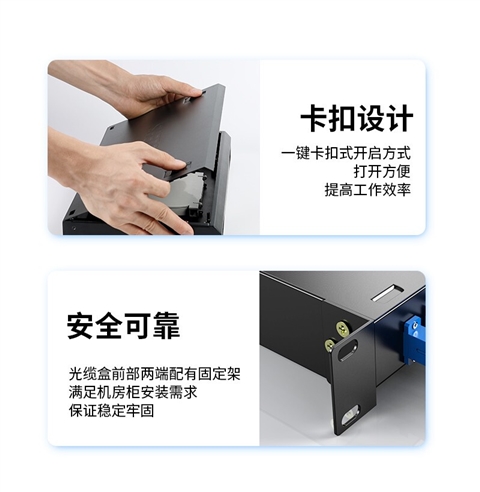 卡扣设计

一键卡扣式开启方式
打开方便
提高工作效率

安全可靠

光缆盒前部两端配有固定架
满足机房柜安装需求
保证稳定牢固