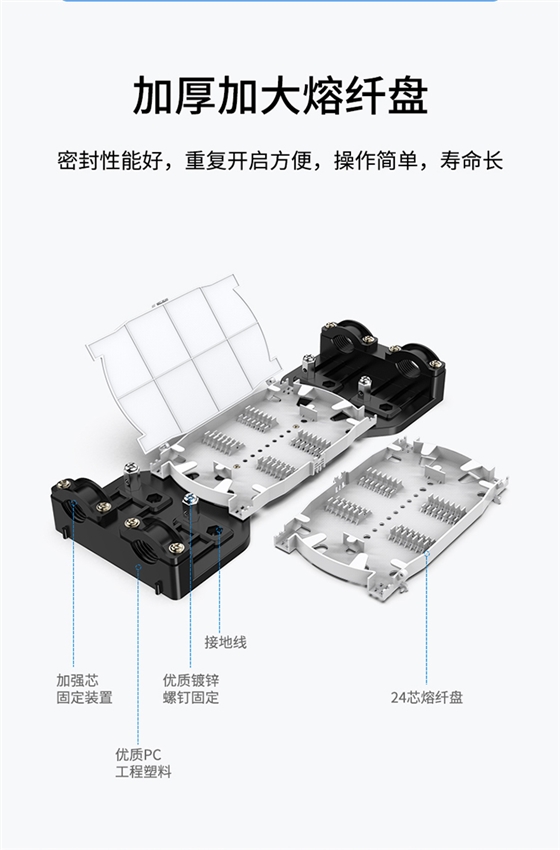 加厚加大熔纤盘

密封性能好，重复开启方便，操作简单，寿命长

接地线

加强芯
固定装置

优质镀锌
螺钉固定

24芯熔纤盘

优质PC
工程塑料