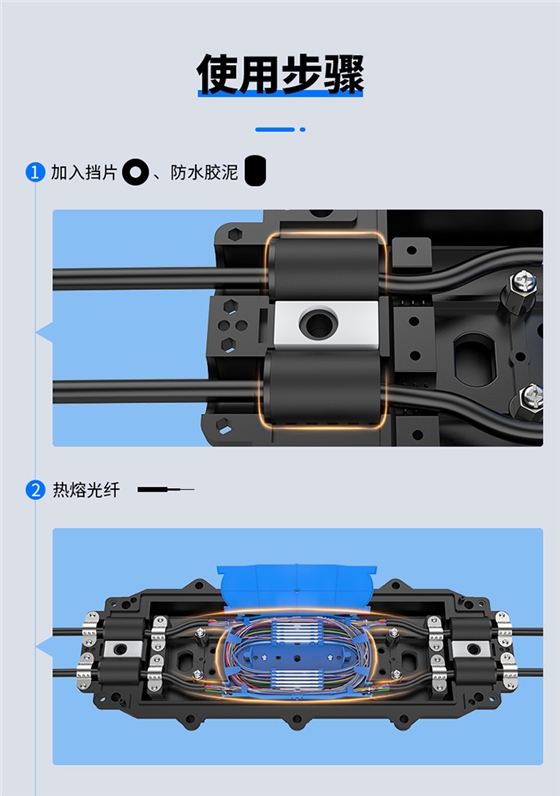 使用步骤

1 加入挡片、防水胶泥

2 热熔光纤