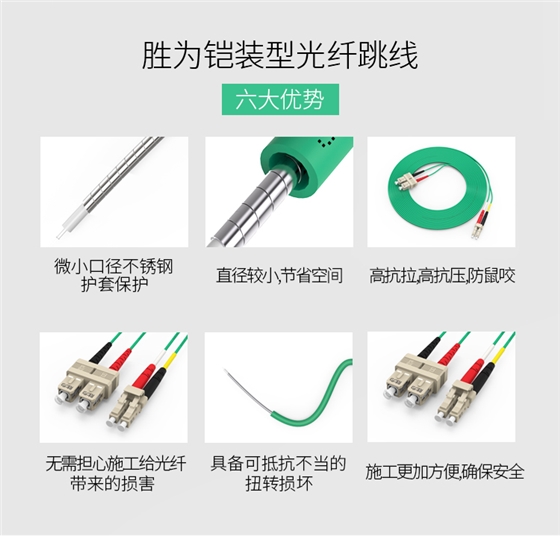 胜为铠装型光纤跳线

六大优势

微小口径不锈钢护套保护

直径较小,节省空间

高抗拉,高抗压,防鼠咬

无需担心施工给光纤带来的损害

具备可抵抗不当的扭转损坏

施工更加方便,确保安全