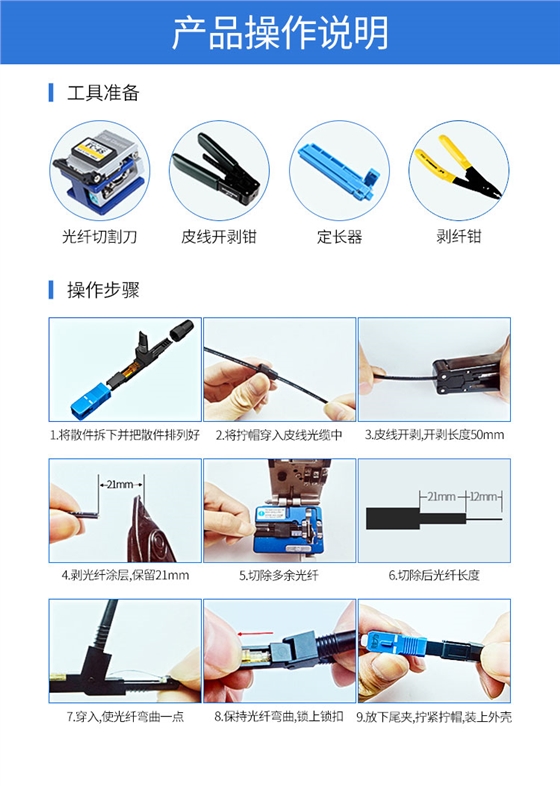 产品操作说明

工具准备

光纤切割刀

皮线开剥钳

定长器

剥纤钳

操作步骤

1.将散件拆下并把散件排列好

2.将拧帽穿入皮线光缆中

3.皮线开剥,开剥长度50mm

21mm

4.剥光纤涂层,保留21mm

5.切除多余光纤

21mm 12mm

6.切除后光纤长度

7.穿入,使光纤弯曲一点

8.保持光纤弯曲,锁上锁扣

9.放下尾夹,拧紧拧帽,装上外壳