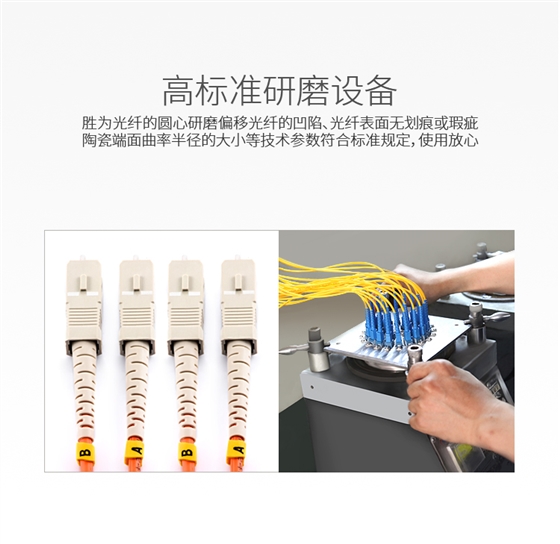 高标准研磨设备

胜为光纤的圆心研磨偏移光纤的凹陷、光纤表面无划痕或瑕疵
陶瓷端面曲率半径的大小等技术参数符合标准规定，使用放心

B

A

B

A