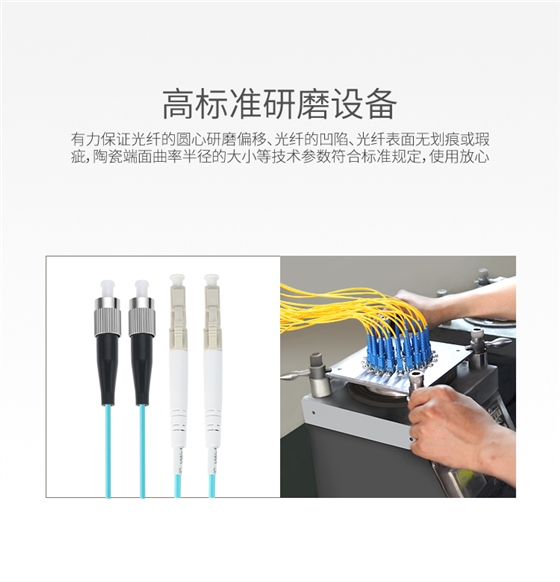 高标准研磨设备

有力保证光纤的圆心研磨偏移、光纤的凹陷、光纤表面无划痕或瑕疵，陶瓷端面曲率半径的大小等技术参数符合标准规定，使用放心