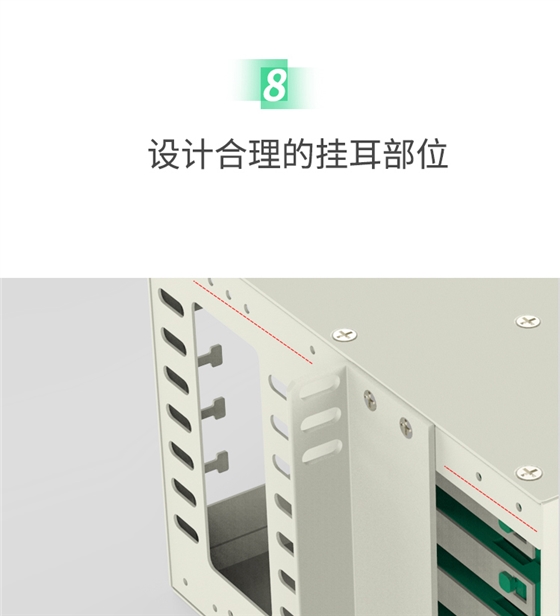 8

设计合理的挂耳部位