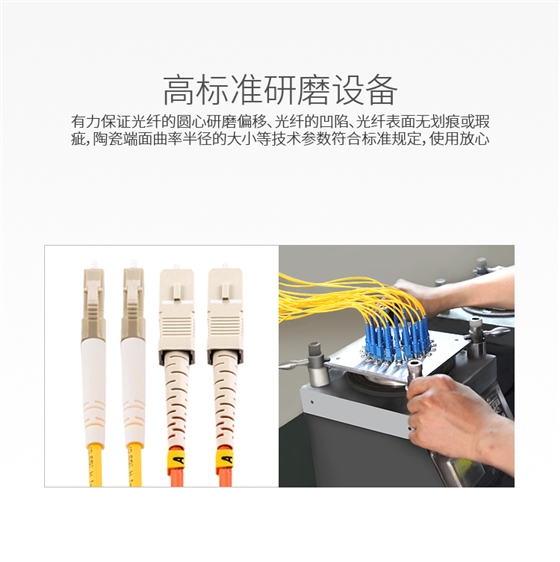 高标准研磨设备

有力保证光纤的圆心研磨偏移、光纤的凹陷、光纤表面无划痕或瑕疵，陶瓷端面曲率半径的大小等技术参数符合标准规定，使用放心

A

A